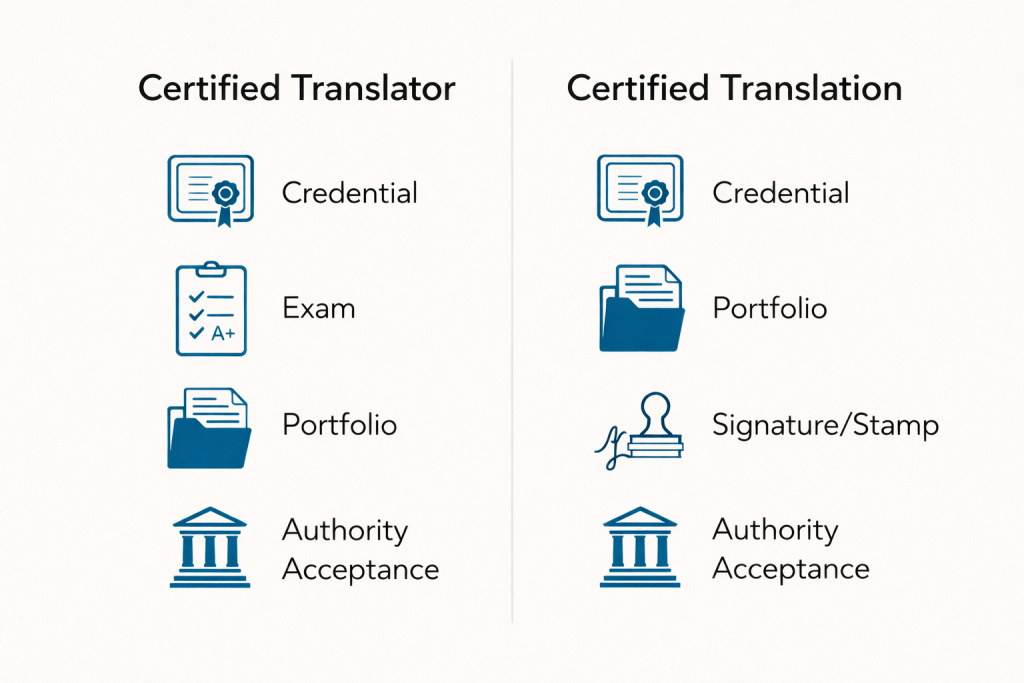 Certified Translator

Credential

A+

Exam

Portfolio

Authority Acceptance

Certified Translation

Credential

Portfolio

Signature/Stamp

Authority Acceptance